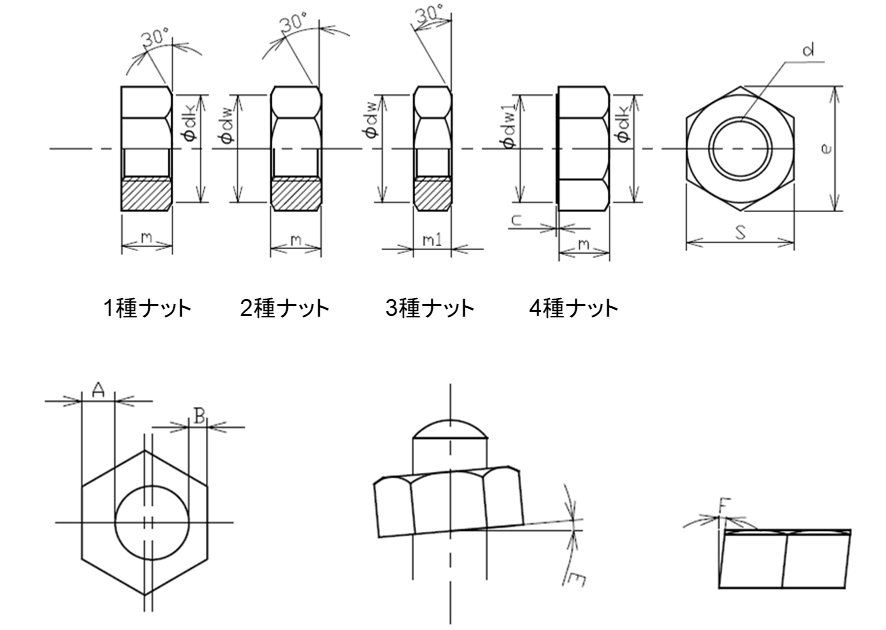 30°
30°
30°
d
$\phi$dk
$\phi$dw
$\phi$dw
$\phi$dw1
$\phi$dk
e
c
m
m
m1
m
S

1種ナット 2種ナット 3種ナット 4種ナット

A
B
E
F